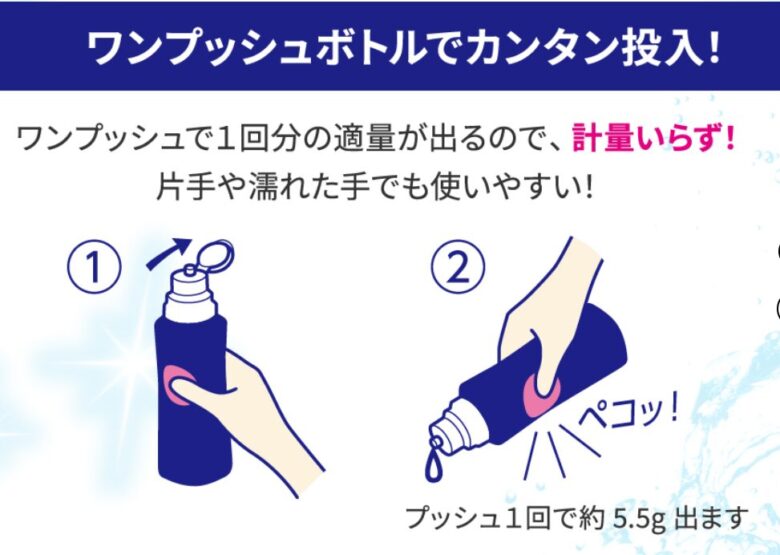 ワンプッシュボトルでカンタン投入！

ワンプッシュで１回分の適量が出るので、計量いらず！
片手や濡れた手でも使いやすい！

①

②

ペコッ！

プッシュ１回で約 5.5g 出ます