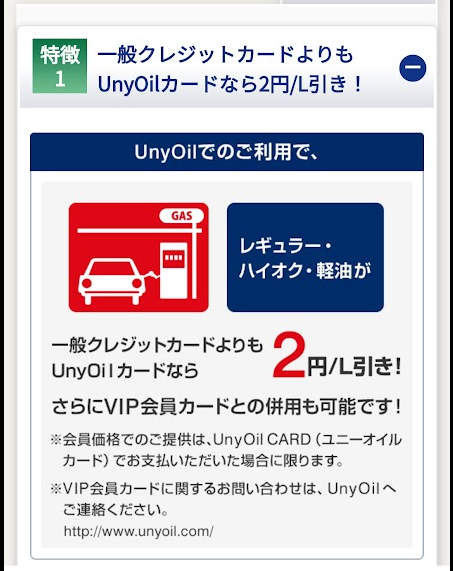 特徴
1
一般クレジットカードよりも
UnyOilカードなら2円/L引き！

UnyOilでのご利用で、

GAS

レギュラー・
ハイオク・軽油が

一般クレジットカードよりも
UnyOilカードなら 2円/L引き！

さらにVIP会員カードとの併用も可能です！

※会員価格でのご提供は、UnyOil CARD（ユニーオイルカード）でお支払いただいた場合に限ります。

※VIP会員カードに関するお問い合わせは、UnyOilへご連絡ください。
http://www.unyoil.com/