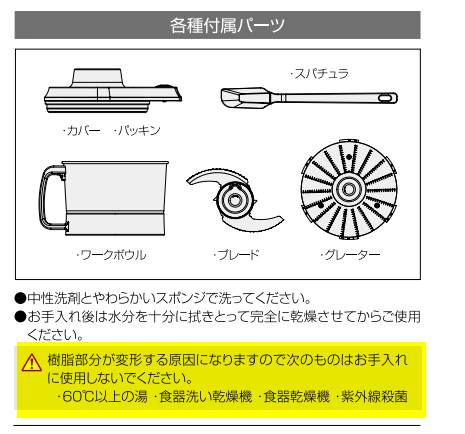 各種付属パーツ

・スパチュラ

・カバー　・パッキン

・ワークボウル　・ブレード　・グレーター

●中性洗剤とやわらかいスポンジで洗ってください。
●お手入れ後は水分を十分に拭きとって完全に乾燥させてからご使用ください。

樹脂部分が変形する原因になりますので次のものはお手入れに使用しないでください。
・60℃以上の湯 ・食器洗い乾燥機 ・食器乾燥機 ・紫外線殺菌